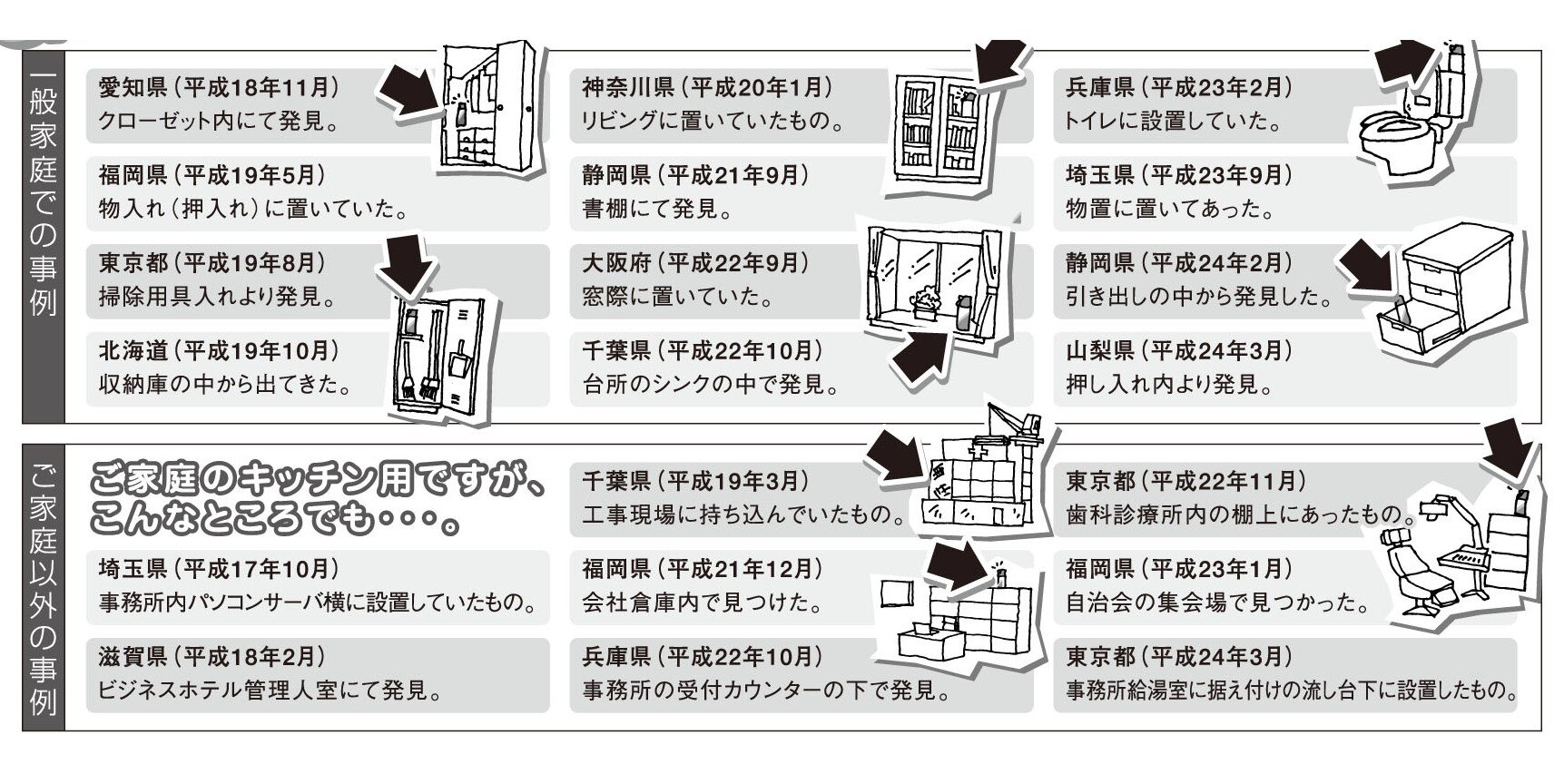 一般家庭での事例

愛知県（平成18年11月）
クローゼット内にて発見。

福岡県（平成19年5月）
物入れ（押入れ）に置いていた。

東京都（平成19年8月）
掃除用具入れより発見。

北海道（平成19年10月）
収納庫の中から出てきた。

神奈川県（平成20年1月）
リビングに置いていたもの。

静岡県（平成21年9月）
書棚にて発見。

大阪府（平成22年9月）
窓際に置いていた。

千葉県（平成22年10月）
台所のシンクの中で発見。

兵庫県（平成23年2月）
トイレに設置していた。

埼玉県（平成23年9月）
物置に置いてあった。

静岡県（平成24年2月）
引き出しの中から発見した。

山梨県（平成24年3月）
押し入れ内より発見。

ご家庭以外の事例

ご家庭のキッチン用ですが、こんなところでも・・・。

埼玉県（平成17年10月）
事務所内パソコンサーバ横に設置していたもの。

滋賀県（平成18年2月）
ビジネスホテル管理人室にて発見。

千葉県（平成19年3月）
工事現場に持ち込んでいたもの。

福岡県（平成21年12月）
会社倉庫内で見つけた。

兵庫県（平成22年10月）
事務所の受付カウンターの下で発見。

東京都（平成22年11月）
歯科診療所内の棚上にあったもの。

福岡県（平成23年1月）
自治会の集会場で見つかった。

東京都（平成24年3月）
事務所給湯室に据え付けの流し台下に設置したもの。